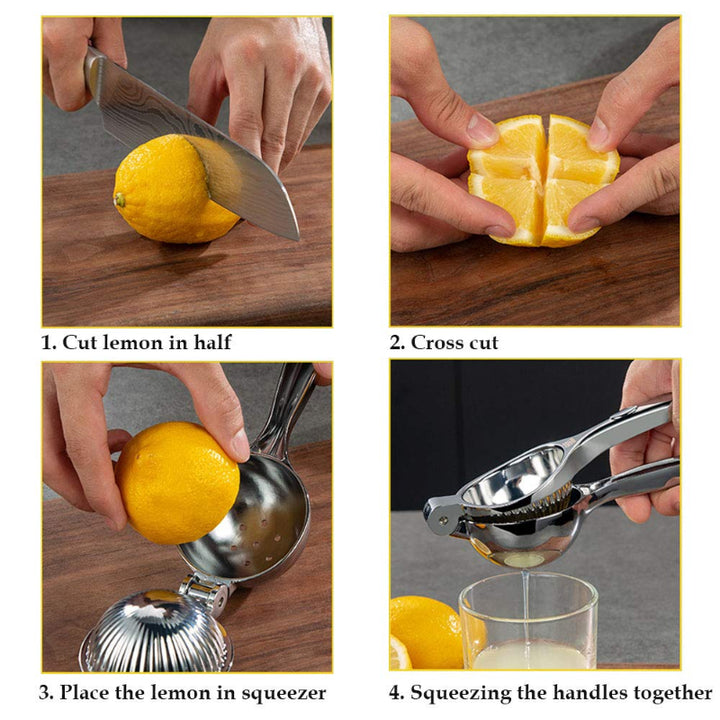 1. Cut lemon in half

2. Cross cut

3. Place the lemon in squeezer

4. Squeezing the handles together