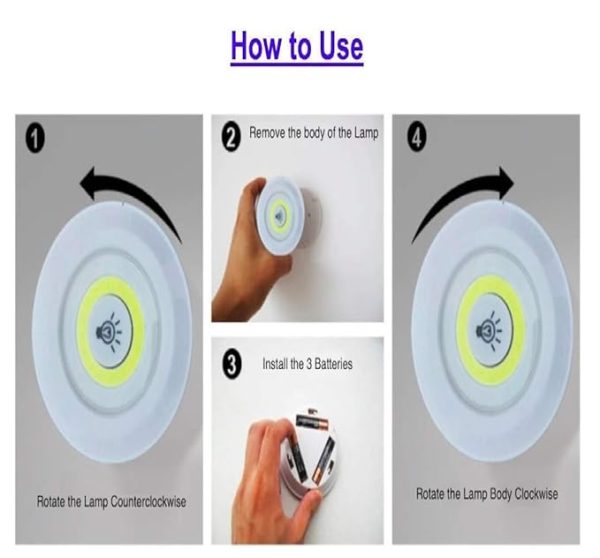 How to Use

1

Rotate the Lamp Counterclockwise

2 Remove the body of the Lamp

3 Install the 3 Batteries

4

Rotate the Lamp Body Clockwise